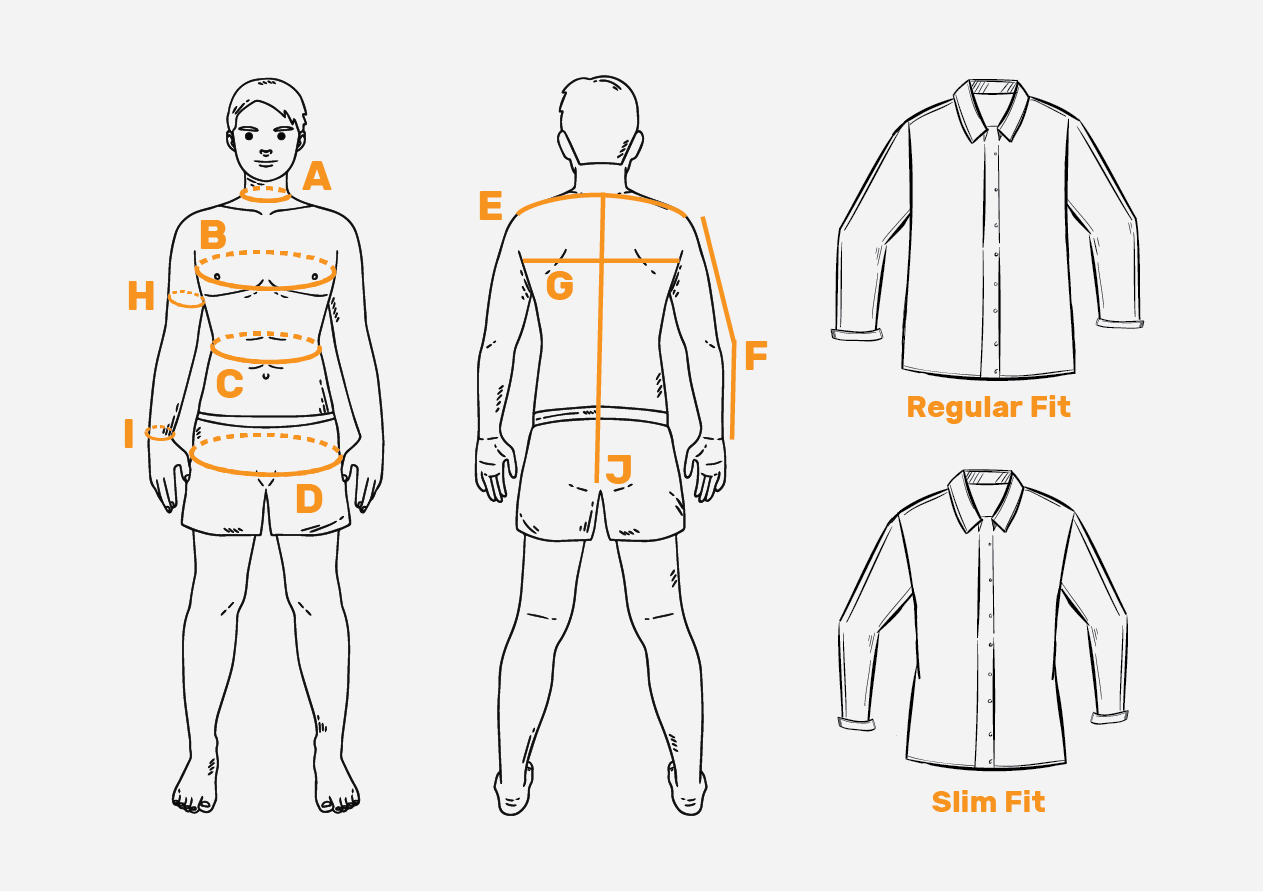 A
B
H
C
I
D
E
G
F
J
Regular Fit
Slim Fit